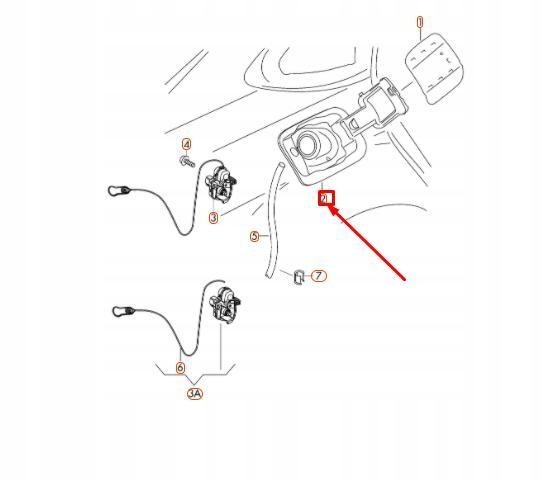 1
4
2
3
5
7
6
3A