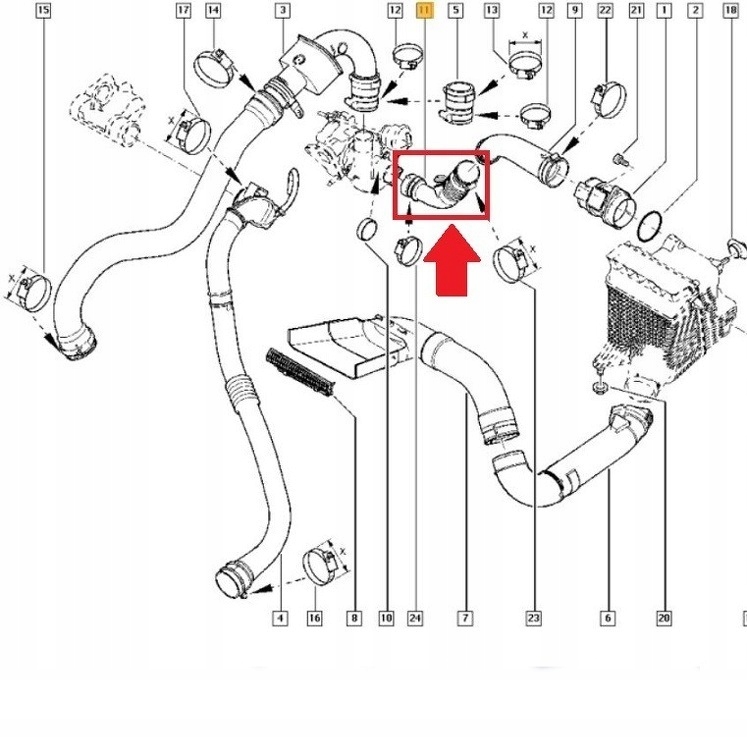 15
17
14
3
12
11
5
13
12
9
22
21
1
2
18
X
X
X
X
X
4
16
8
10
24
7
23
6
20