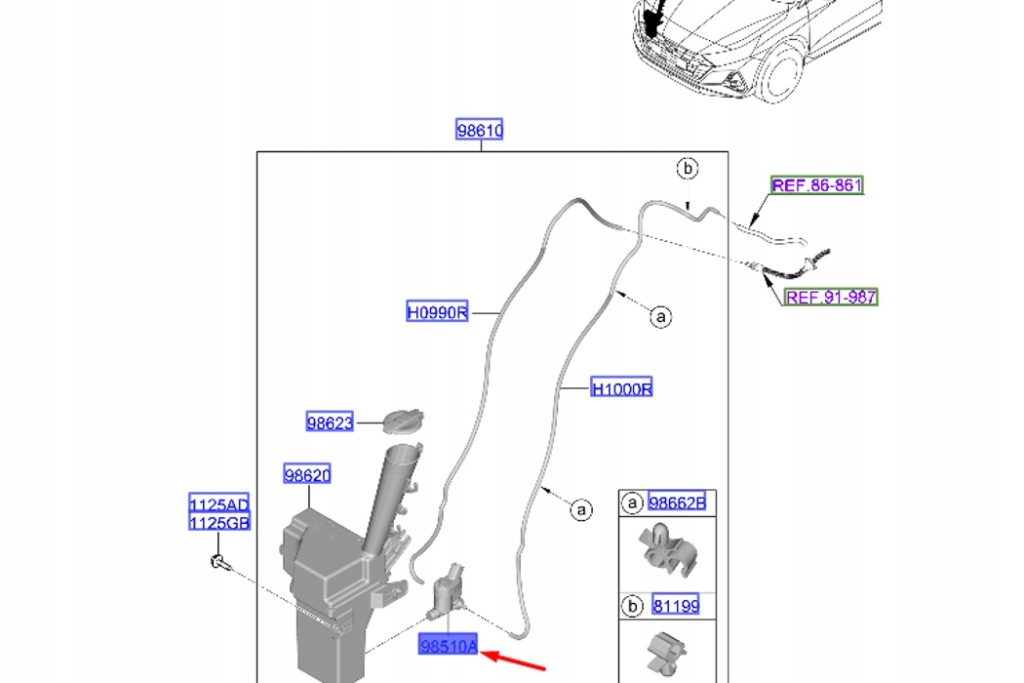 98610
b
REF.86-861
REF.91-987
H0990R
a
H1000R
98623
98620
1125AD
1125GB
a
a 98662B
b 81199
98510A