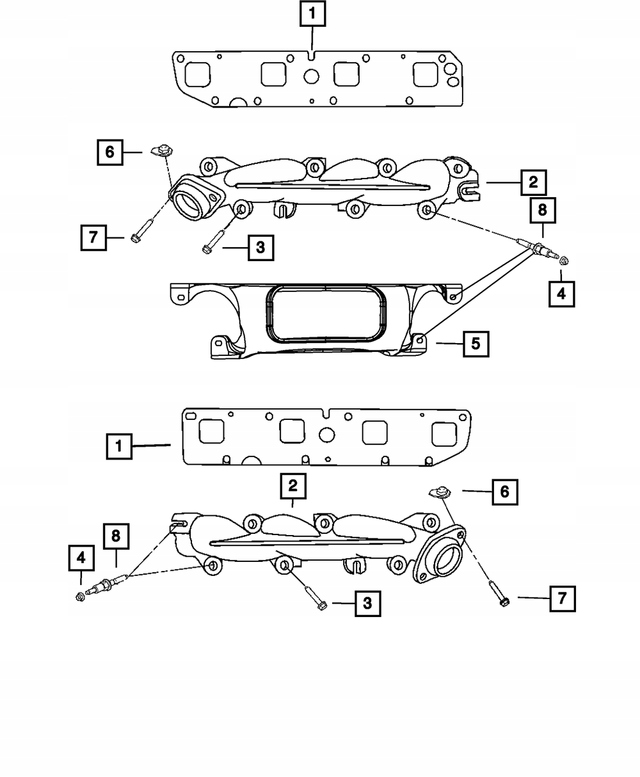 1
6
2
8
7
3
4
5
1
2
6
8
4
3
7