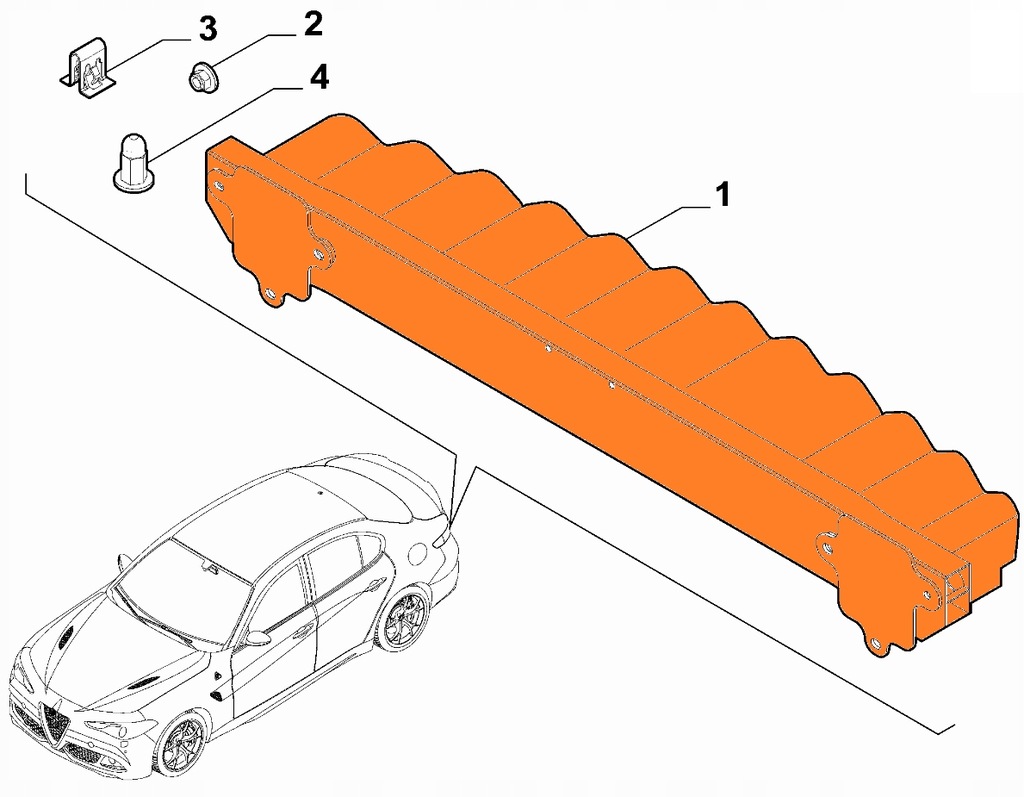 3
2
4
1