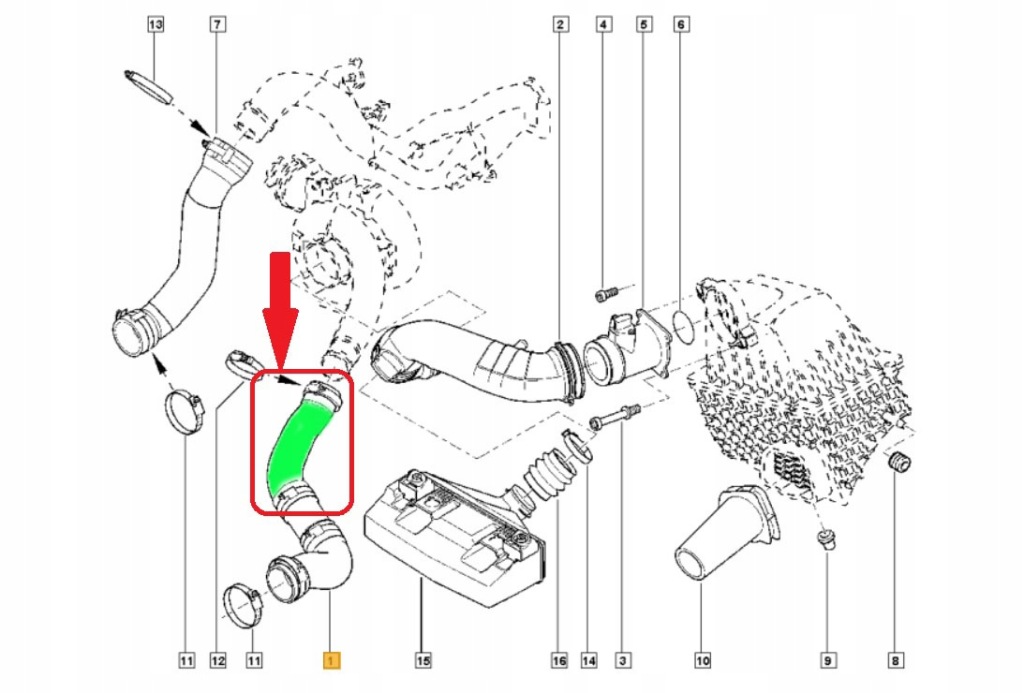 13
7
2
4
5
6
11
12
11
1
15
16
14
3
10
9
8