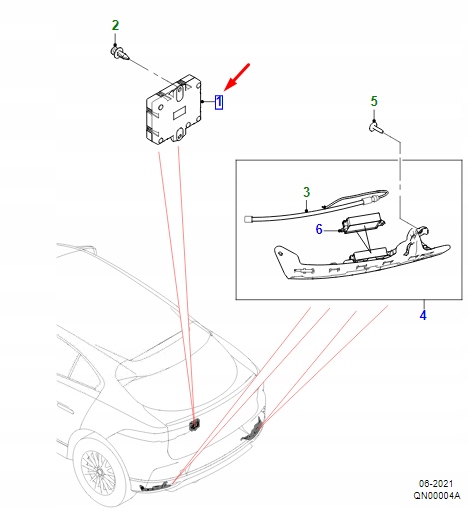 2
1
5
3
6
4
06-2021
QN00004A