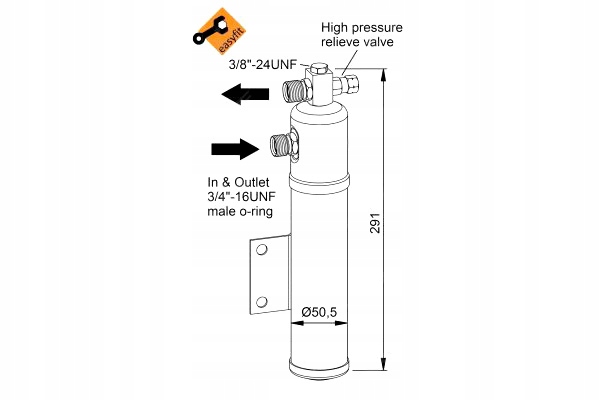 easyfit

High pressure relieve valve

3/8"-24UNF

In & Outlet
3/4"-16UNF
male o-ring

291

Ø50,5