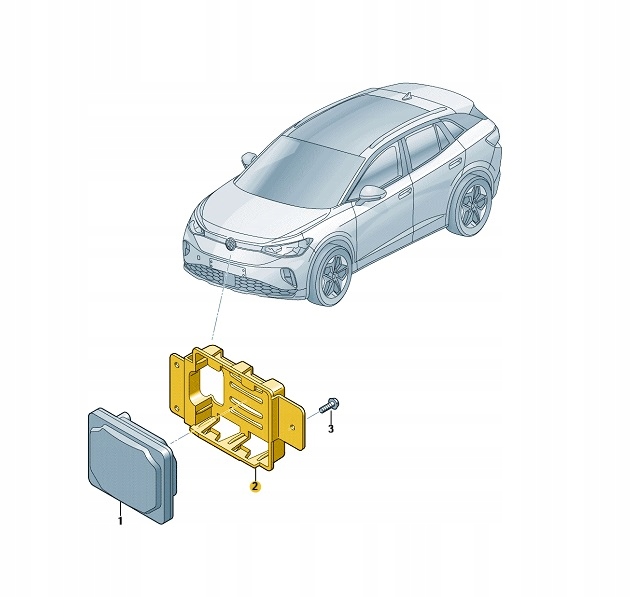 3
2
1