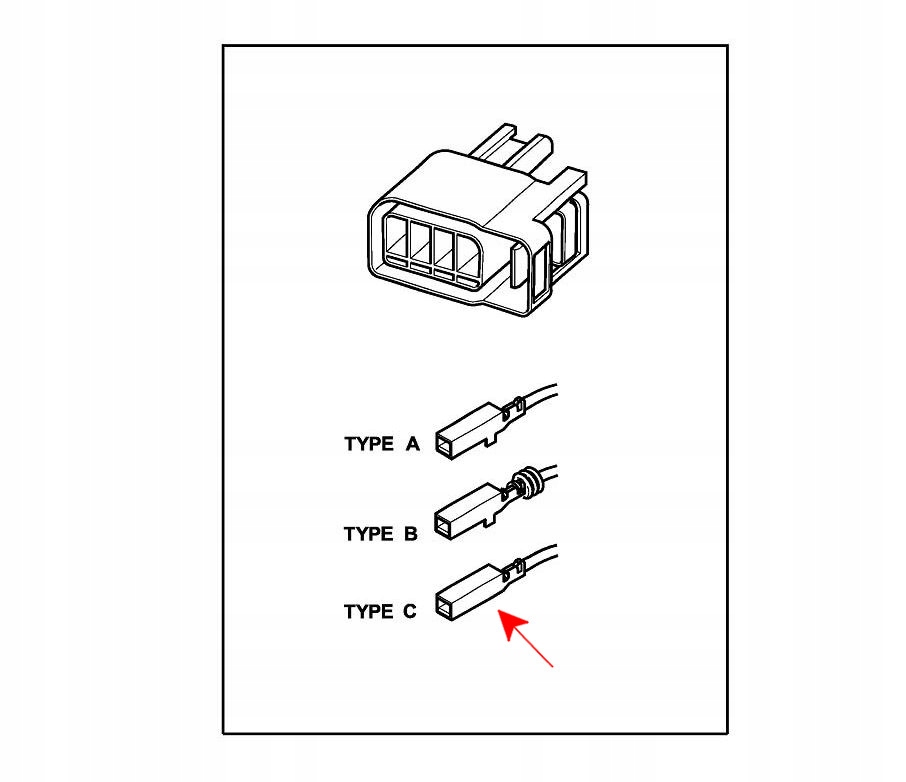 TYPE A

TYPE B

TYPE C