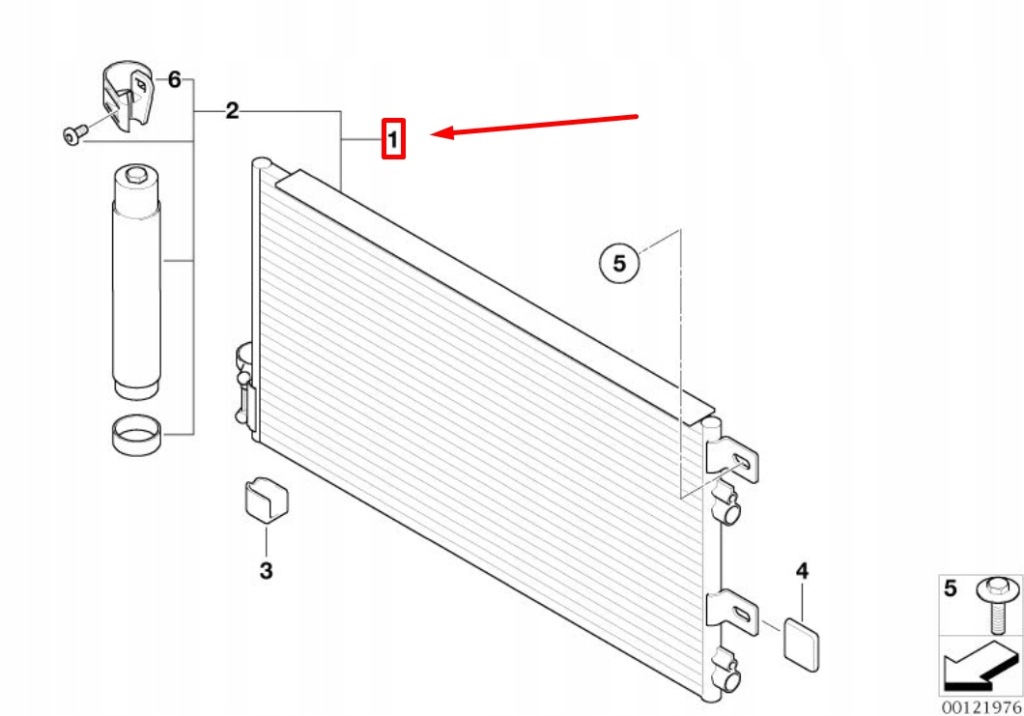 6
2
1
5
3
4
5
00121976