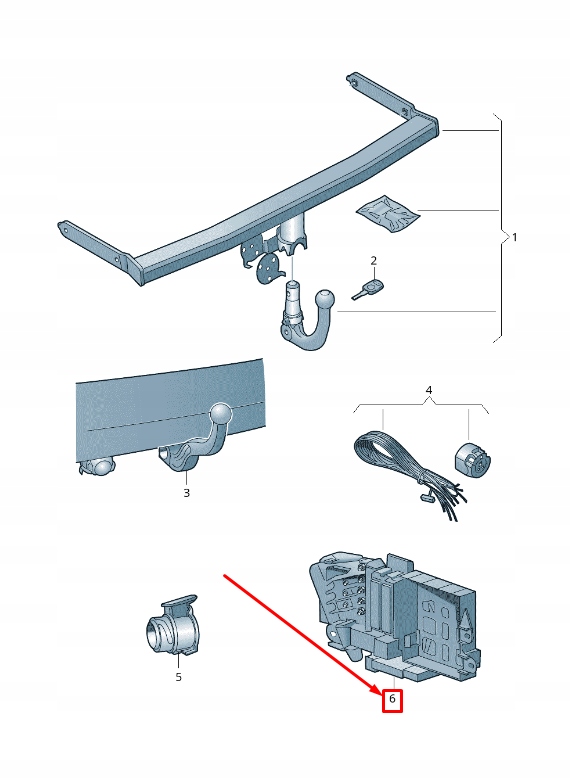 1
2
3
4
5
6