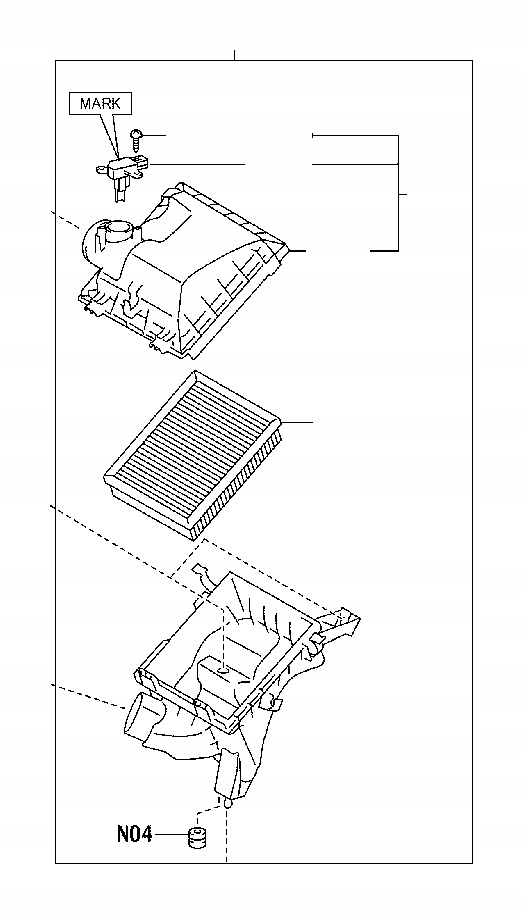 MARK

N04