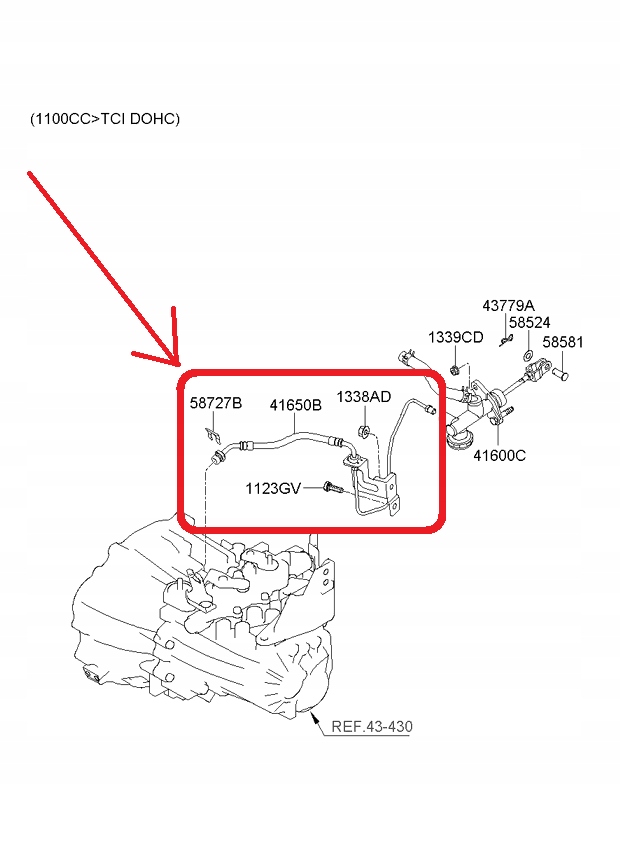 (1100CC>TCI DOHC)

43779A
58524
1339CD
58581
58727B
41650B
1338AD
41600C
1123GV
REF.43-430