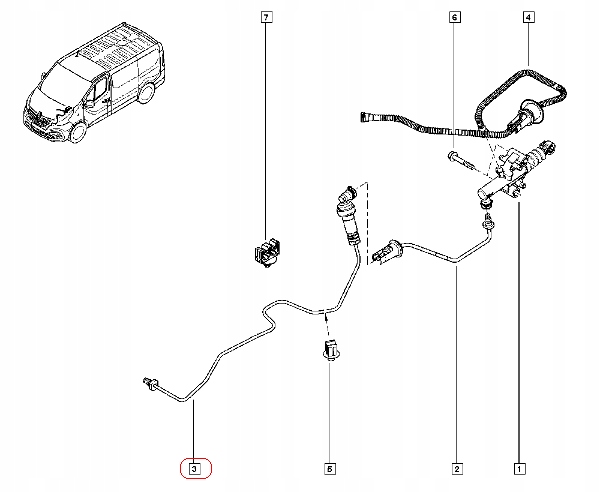 7
6
4
3
5
2
1