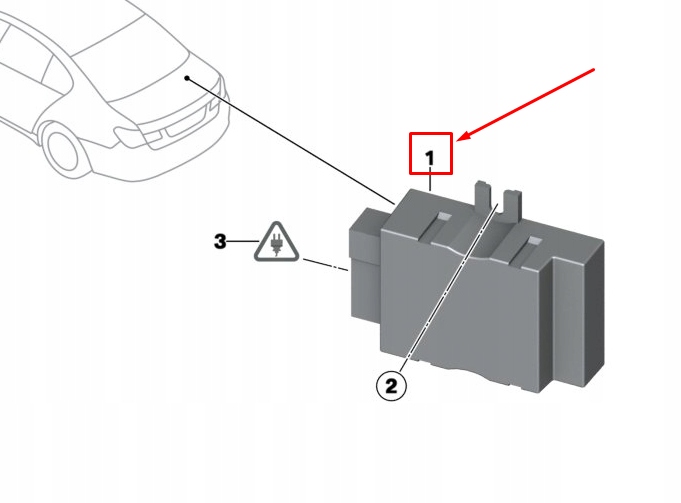 1
3
2