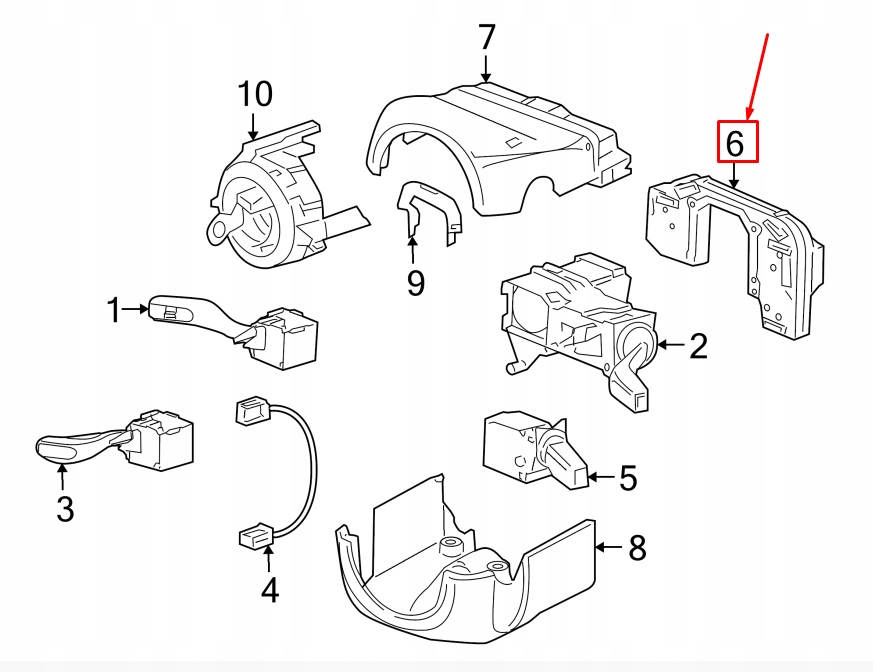 7
10
6
9
1
2
3
5
4
8