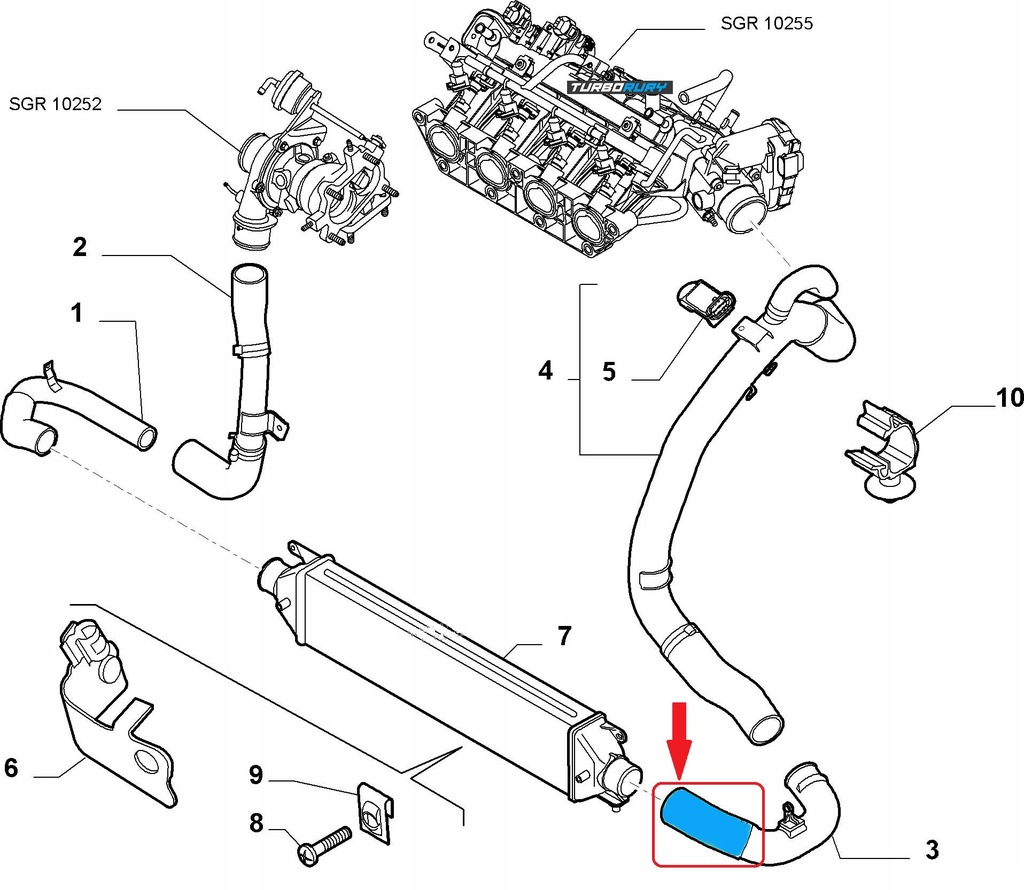 SGR 10255

TURBORURY

SGR 10252

2

1

4

5

10

7

6

9

8

3