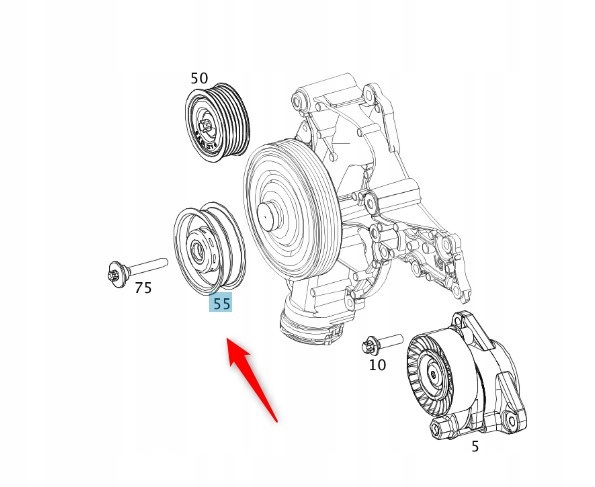 50

75

55

10

5