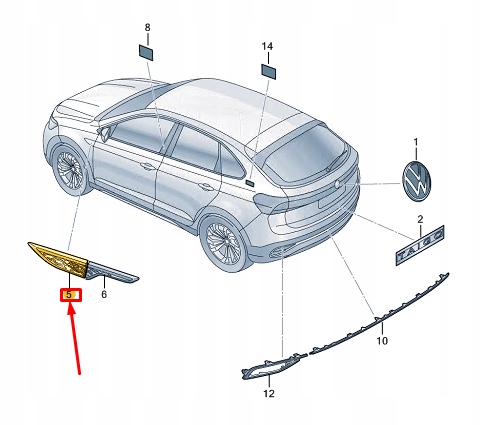 8
14
1
2
TAIGO
5
6
10
12