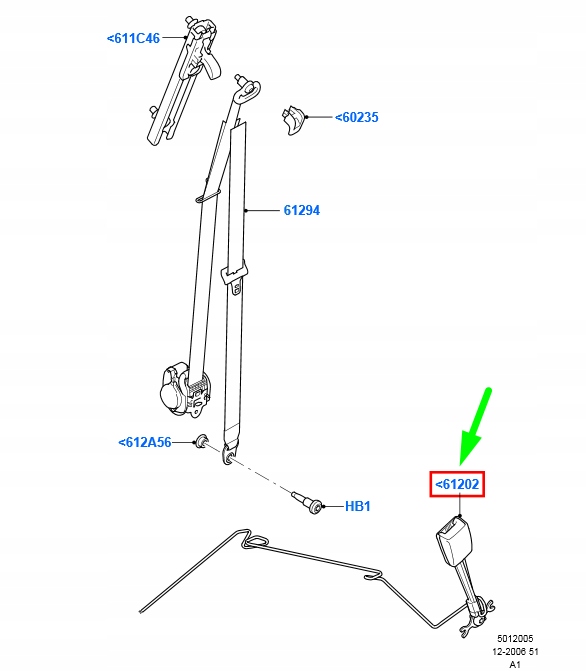 <611C46

<60235

61294

<612A56

HB1

<61202

5012005
12-2006 51
A1