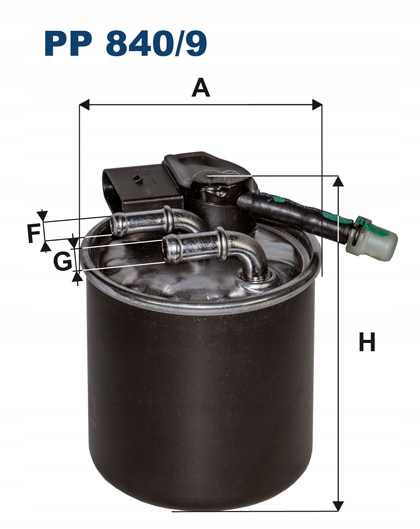 PP 840/9

A

F

G

H