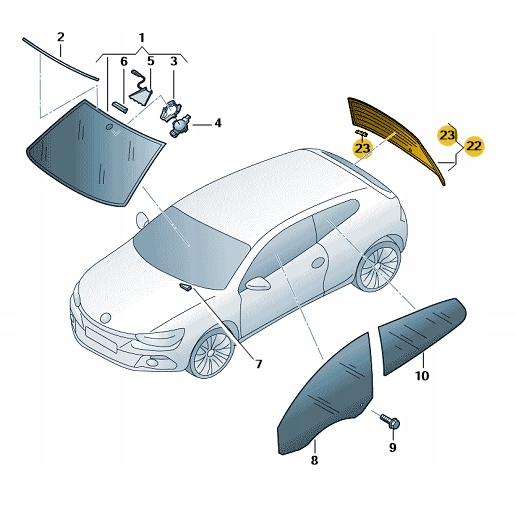 2
1
6
5
3
4
23
23
22
7
10
9
8