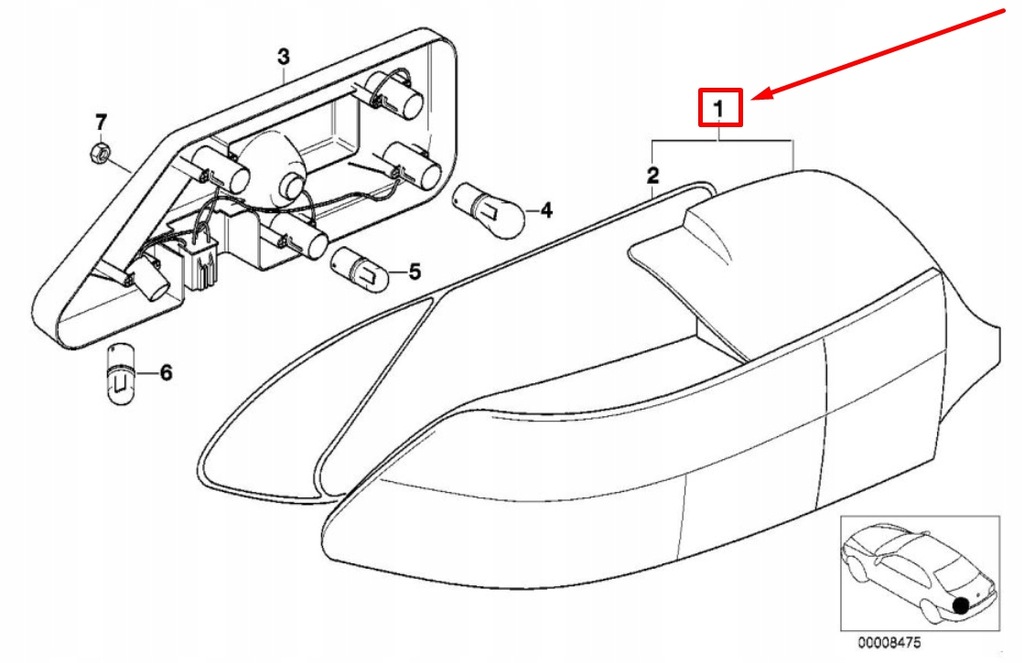 3
7
1
2
4
5
6
00008475