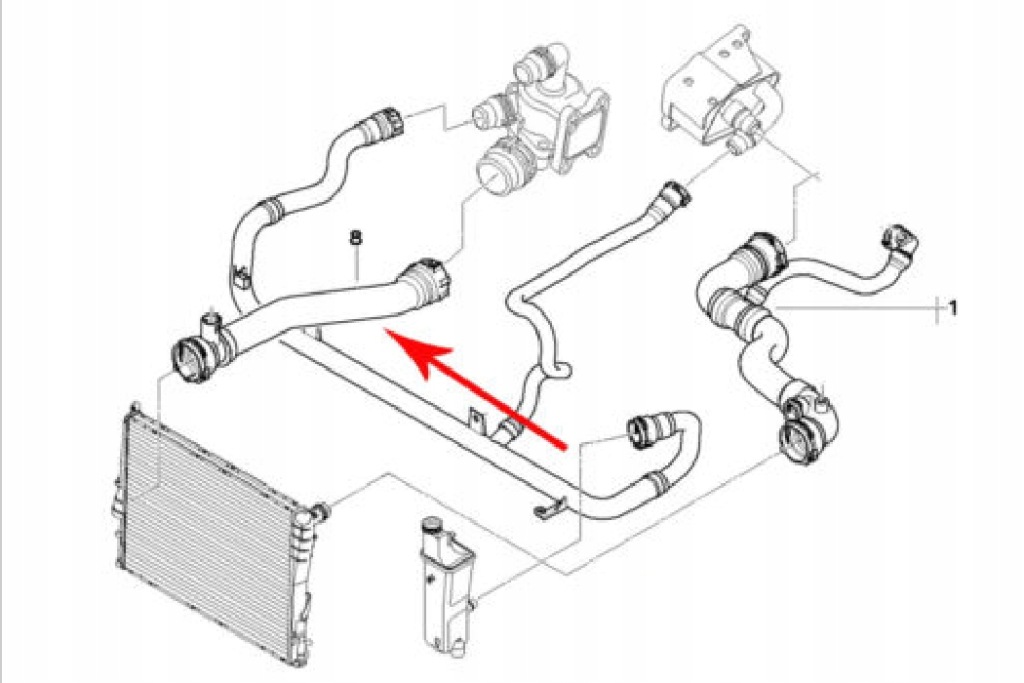 8
1