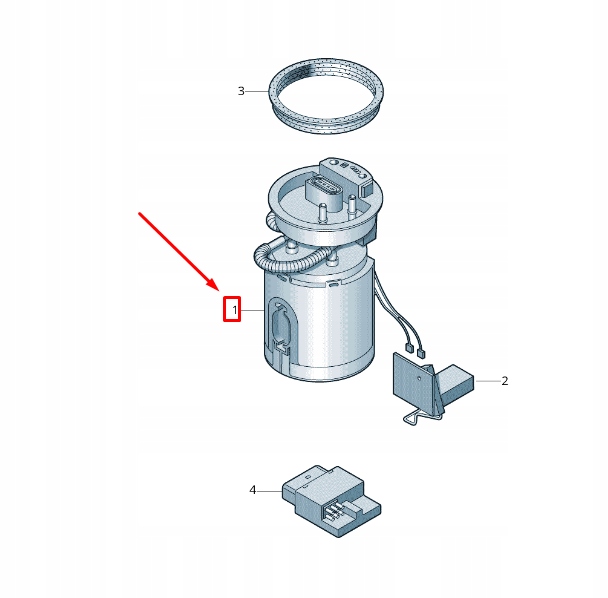 3

1

2

4