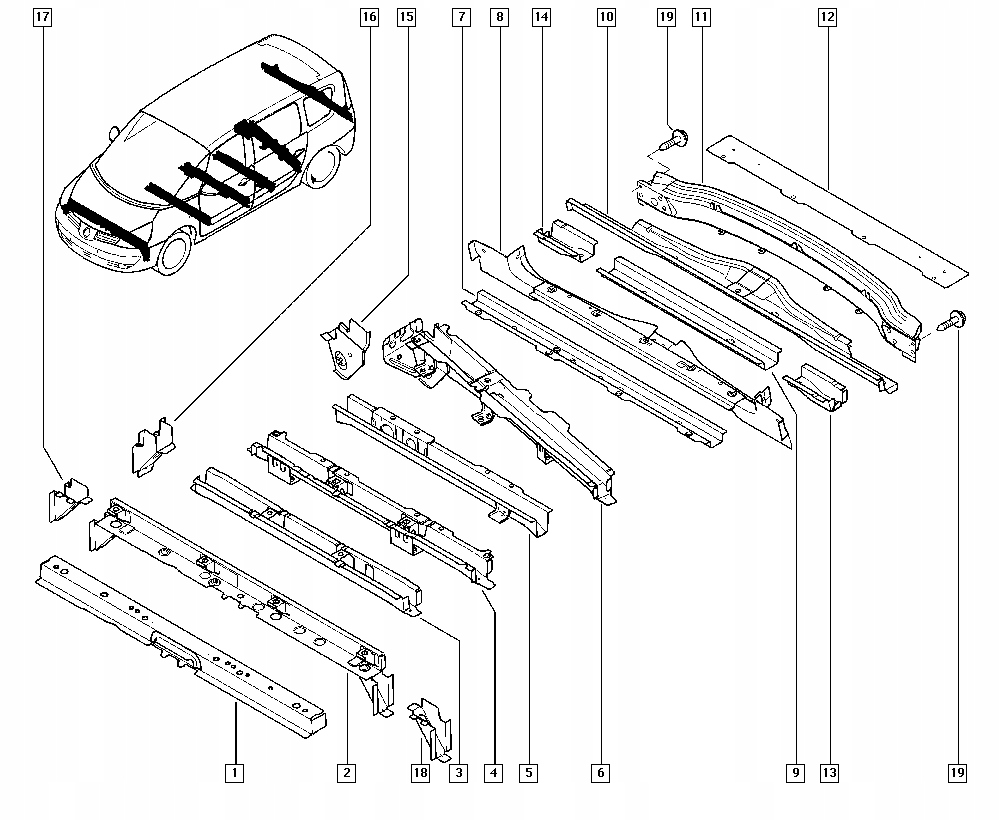 17 16 15 7 8 14 10 19 11 12

1 2 18 3 4 5 6 9 13 19