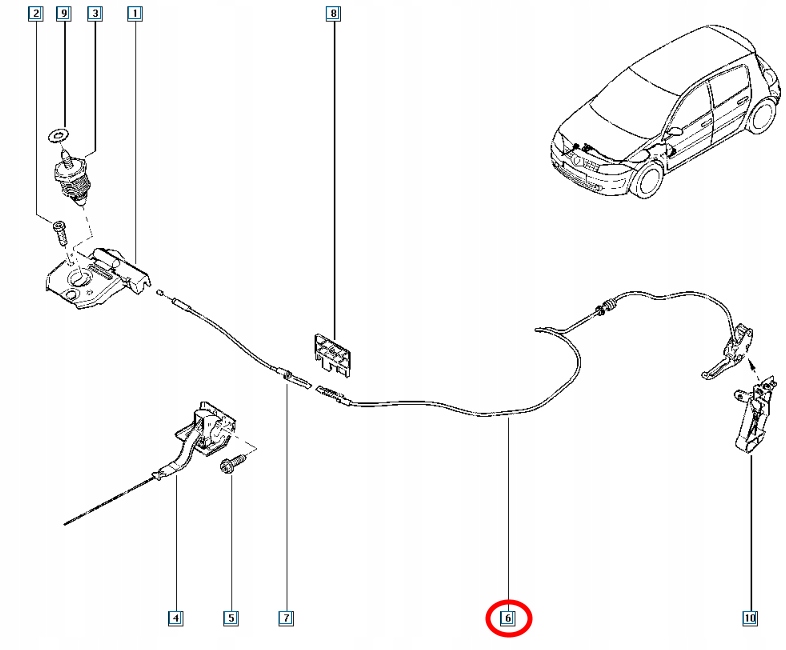 2
9
3
1
8
4
5
7
6
10