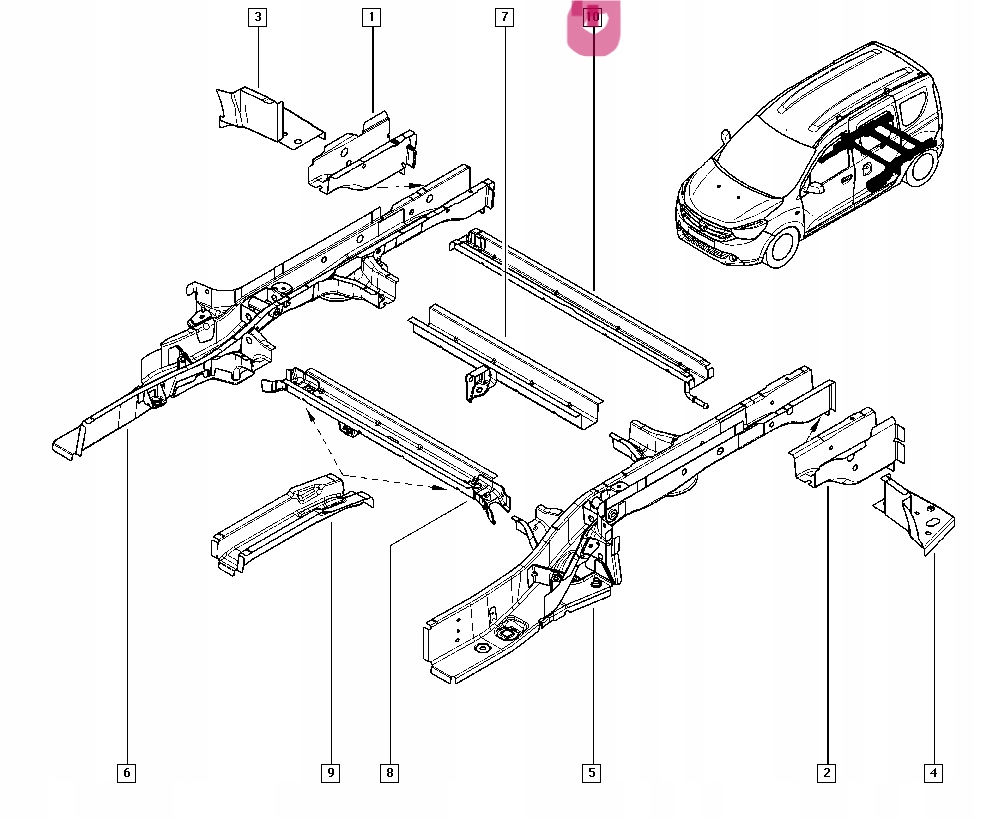 3
1
7
10
6
9
8
5
2
4