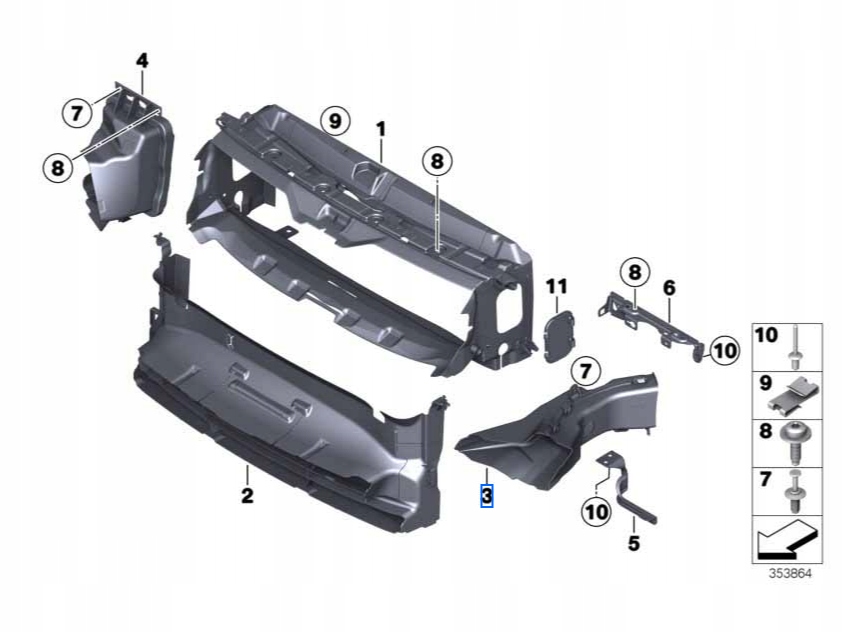 4
7
8
9
1
8
11
8
6
10
7
2
3
10
5
10
9
8
7
353864