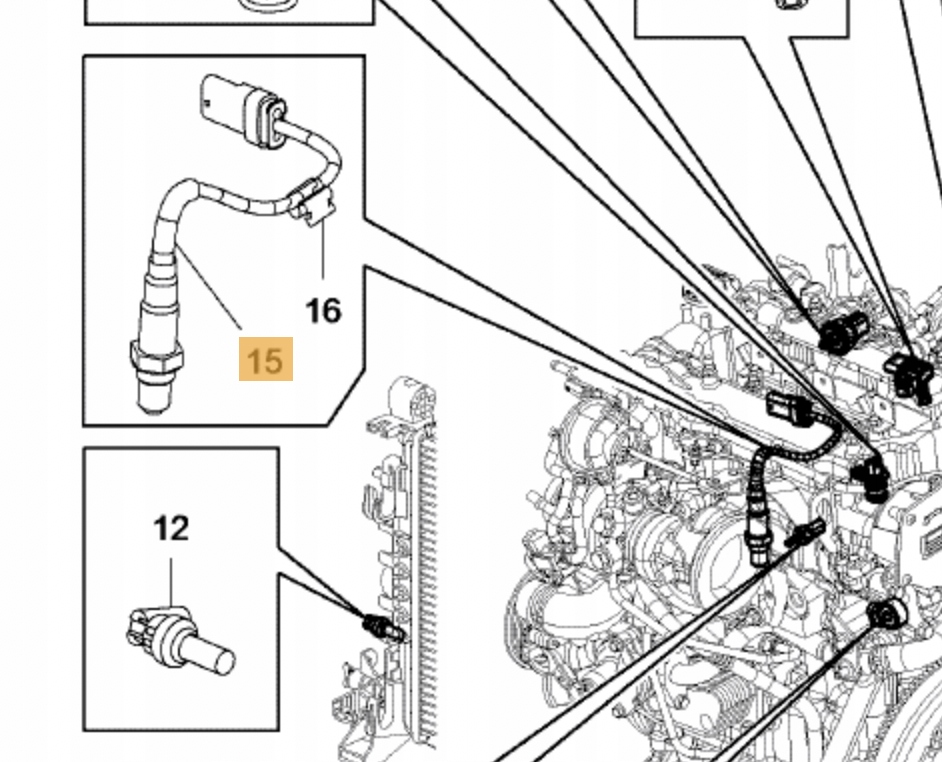 16
15
12