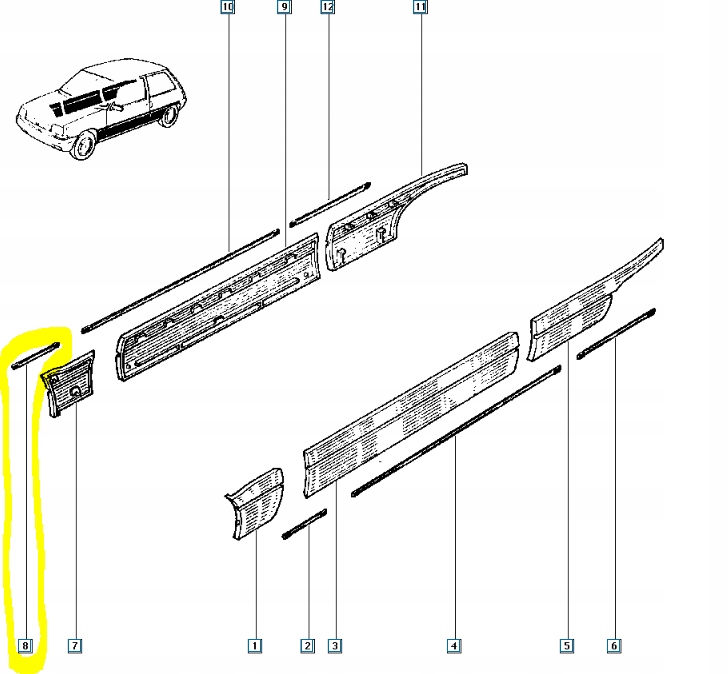 10
9
12
11
8
7
1
2
3
4
5
6