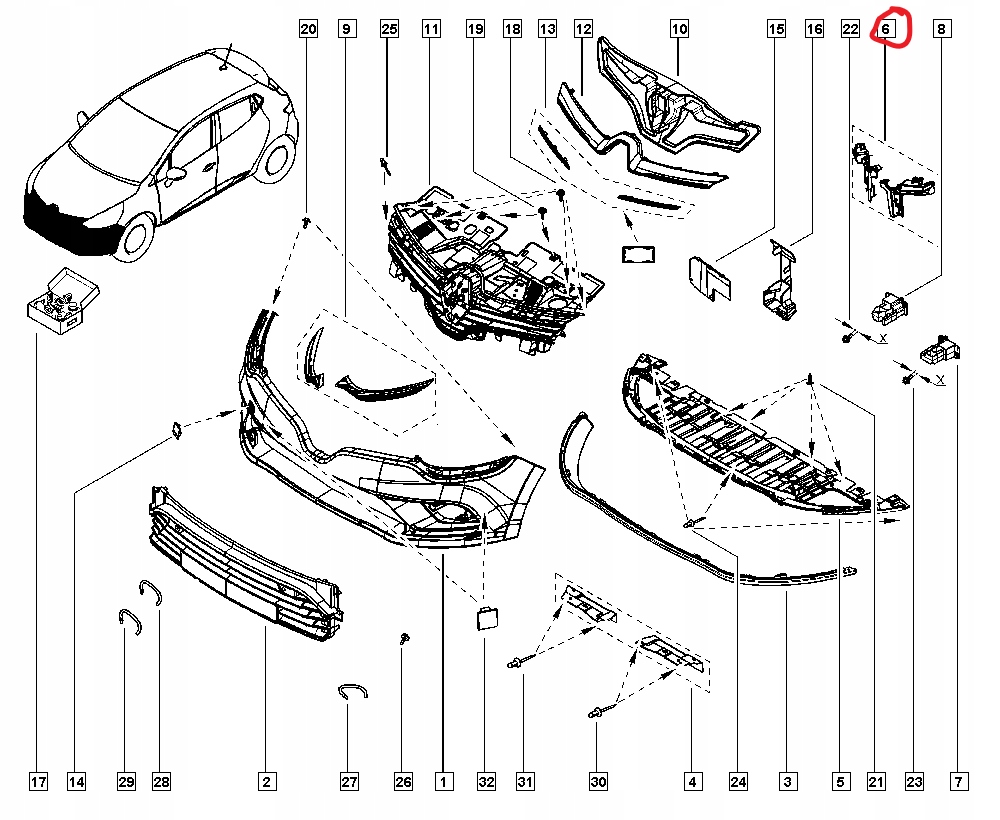 20 9 25 11 19 18 13 12 10 15 16 22 6 8

X

X

17 14 29 28 2 27 26 1 32 31 30 4 24 3 5 21 23 7