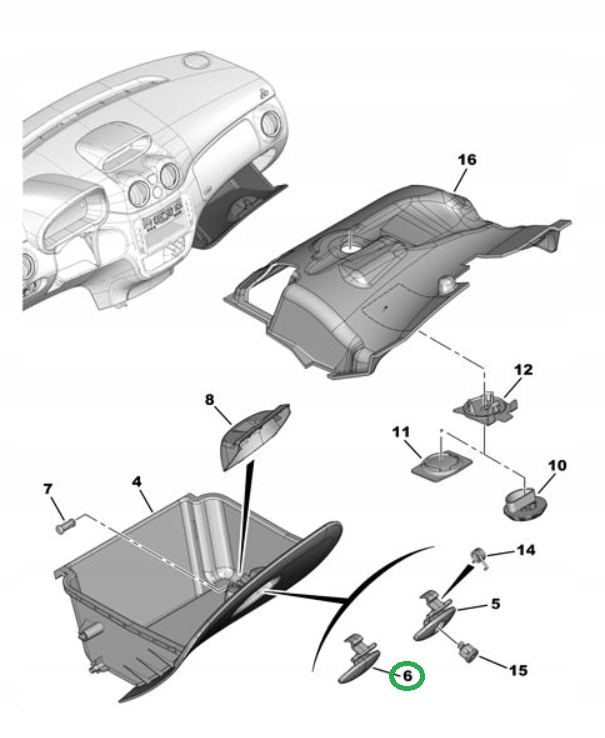 16
12
8
11
10
7
4
14
5
15
6