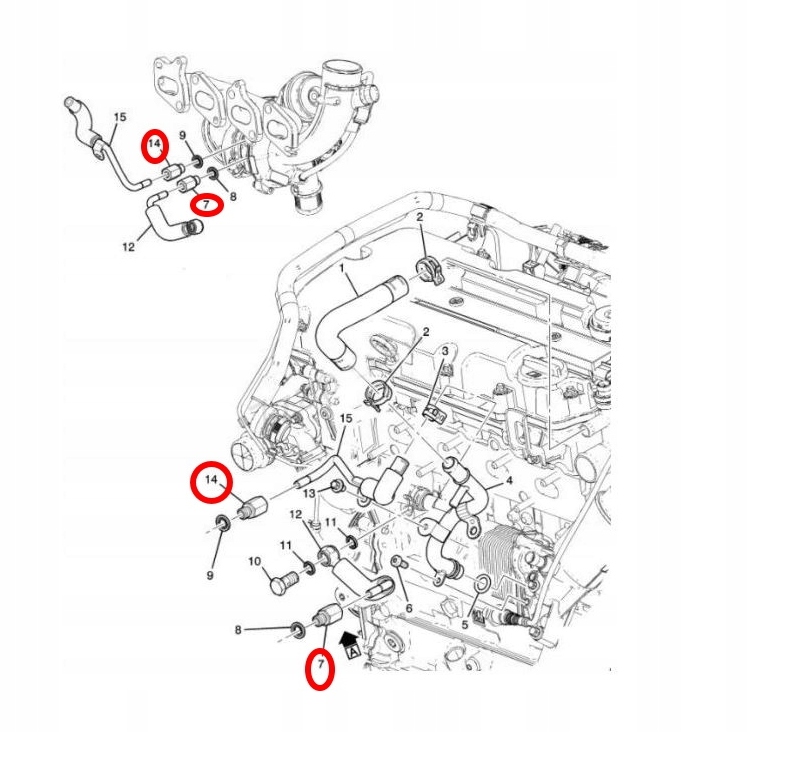 15
14
9
7
8
12
2
1
2
3
15
14
13
4
12
11
9
11
10
6
5
8
7
A