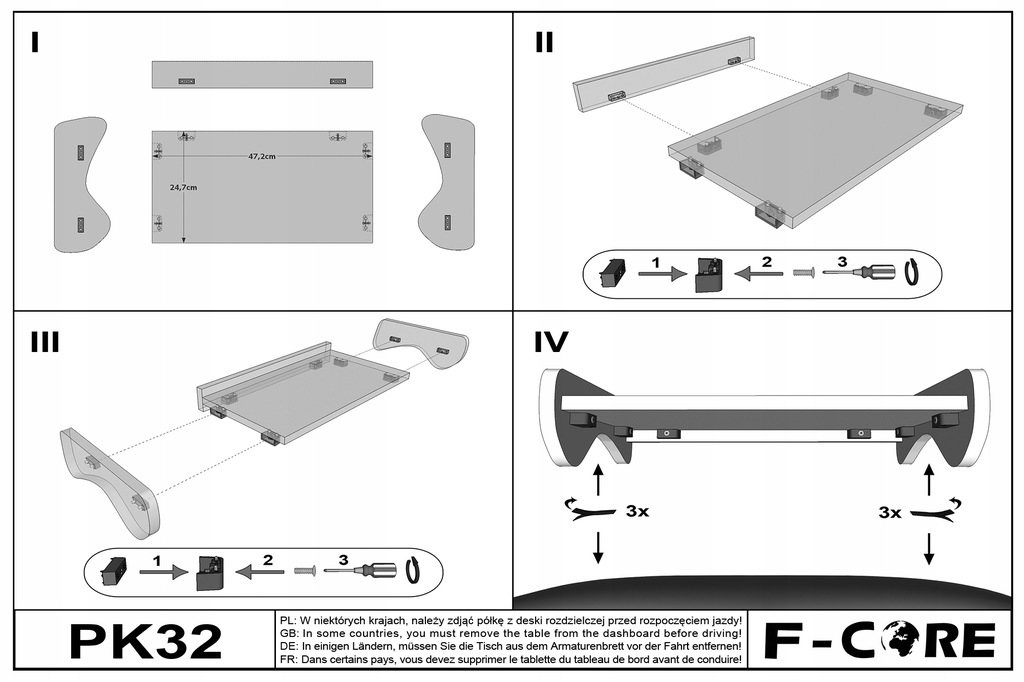 I

47,2cm

24,7cm

II

1 2 3

III

1 2 3

IV

3x

3x

PK32

PL: W niektórych krajach, należy zdjąć półkę z deski rozdzielczej przed rozpoczęciem jazdy!
GB: In some countries, you must remove the table from the dashboard before driving!
DE: In einigen Ländern, müssen Sie die Tisch aus dem Armaturenbrett vor der Fahrt entfernen!
FR: Dans certains pays, vous devez supprimer le tablette du tableau de bord avant de conduire!

F-CORE