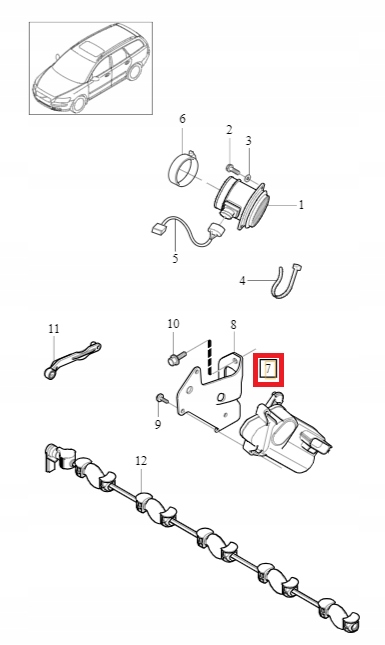 6
2
3
1
5
4
11
10
8
7
9
12