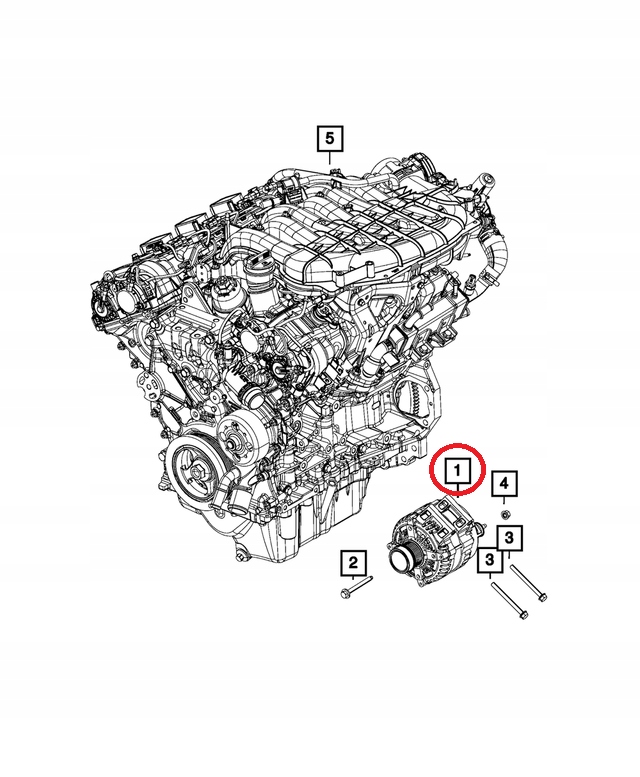 5
1
4
3
2
3