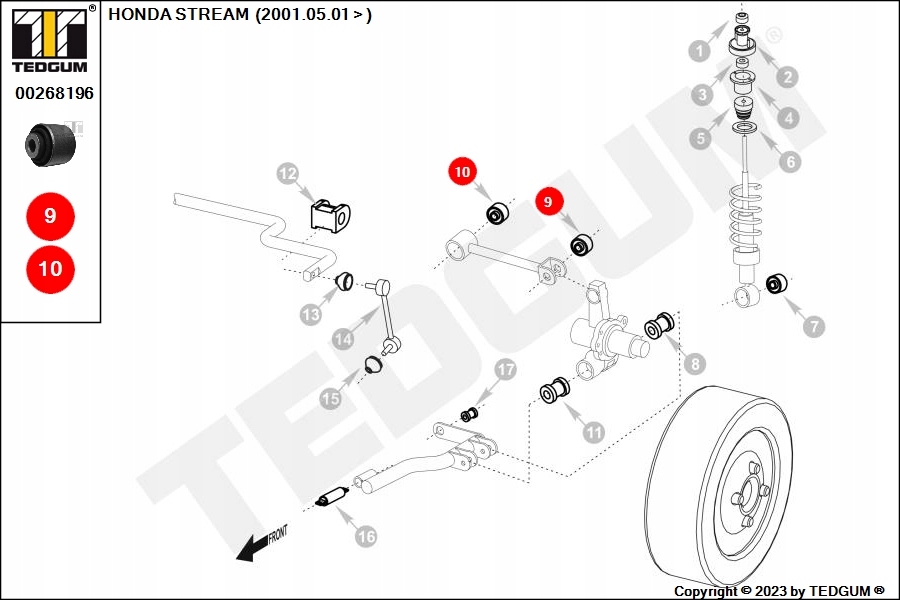 TEDGUM ®

00268196

9

10

HONDA STREAM (2001.05.01 > )

1
2
3
4
5
6
7
8
9
10
11
12
13
14
15
16
17

FRONT

TEDGUM ®

Copyright © 2023 by TEDGUM ®