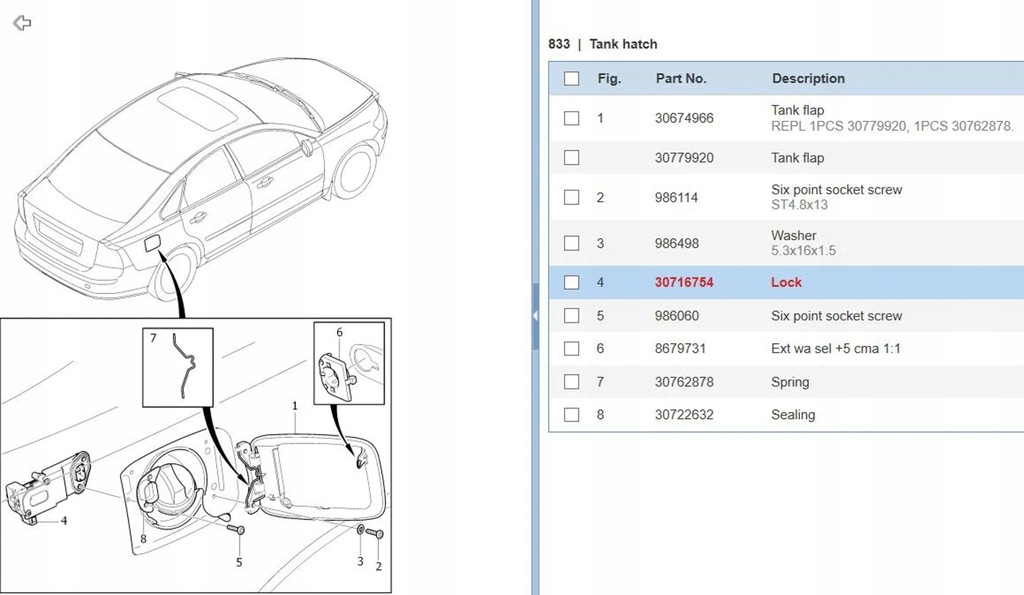 7

6

1

4

8

5

3

2

833 | Tank hatch

| | Fig. | Part No. | Description |
|---|---|---|---|
| | 1 | 30674966 | Tank flap REPL 1PCS 30779920, 1PCS 30762878. |
| | | 30779920 | Tank flap |
| | 2 | 986114 | Six point socket screw ST4.8x13 |
| | 3 | 986498 | Washer 5.3x16x1.5 |
| | 4 | 30716754 | Lock |
| | 5 | 986060 | Six point socket screw |
| | 6 | 8679731 | Ext wa sel +5 cma 1:1 |
| | 7 | 30762878 | Spring |
| | 8 | 30722632 | Sealing |