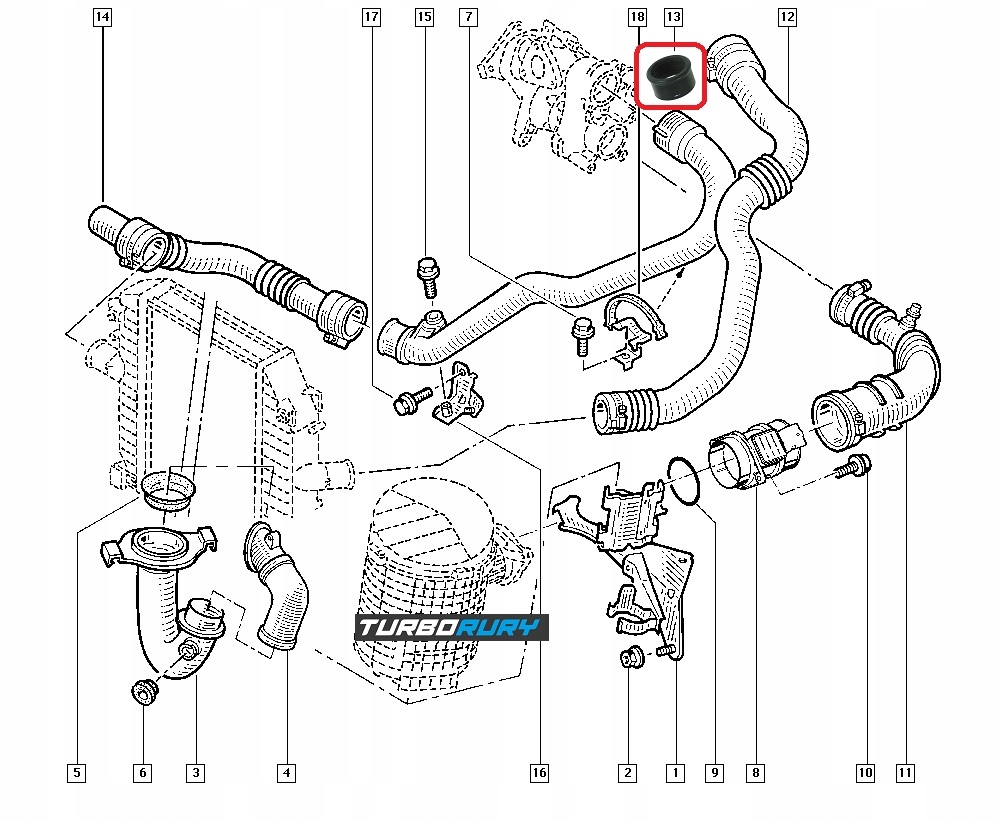 14

17

15

7

18

13

12

TURBORURY

5

6

3

4

16

2

1

9

8

10

11