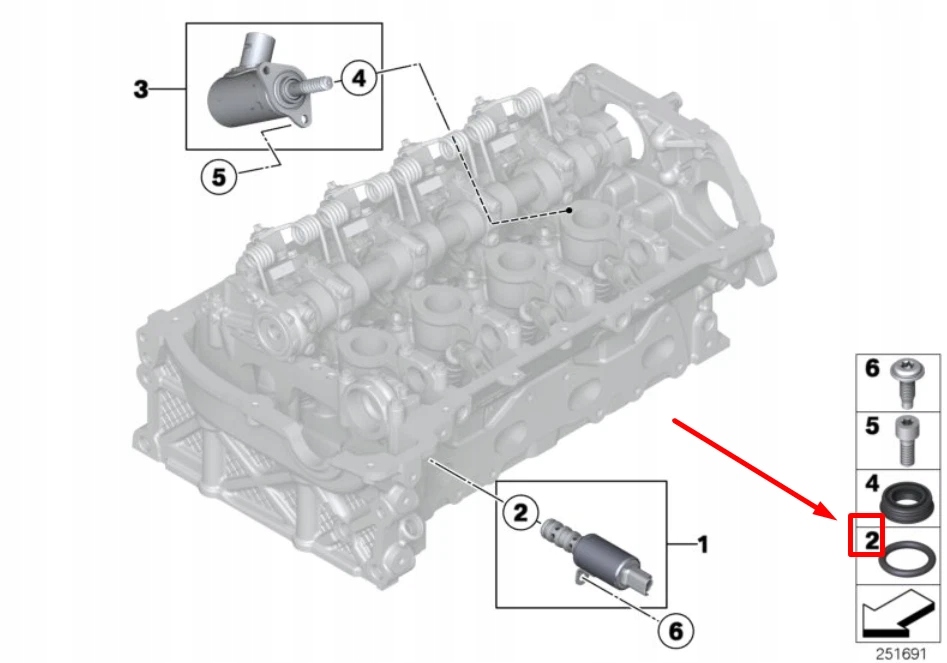 3
4
5
2
1
6
6
5
4
2
251691