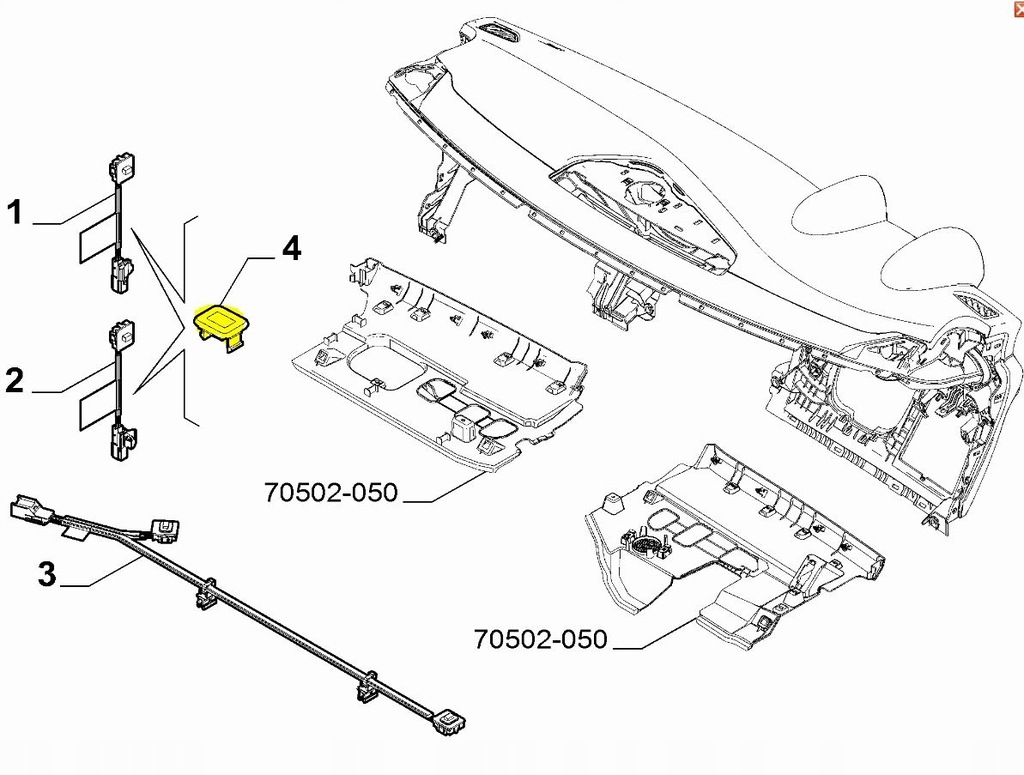 1
4
2
70502-050
3
70502-050