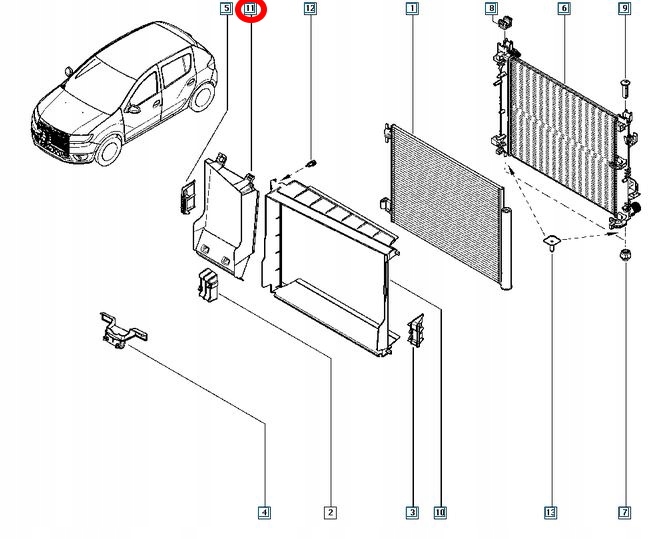 5
11
12
1
8
6
9
4
2
3
10
13
7