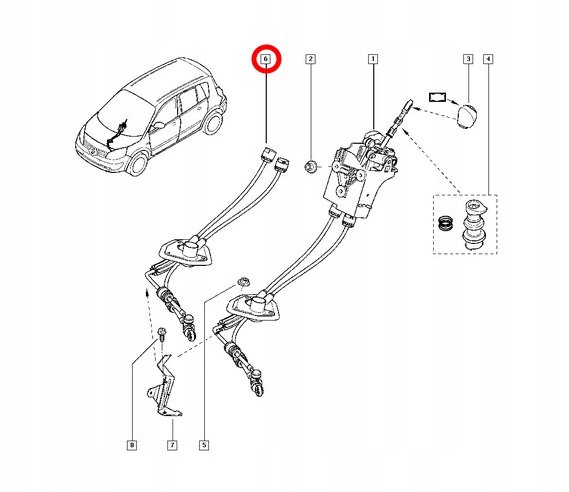 6
2
1
3
4
8
7
5