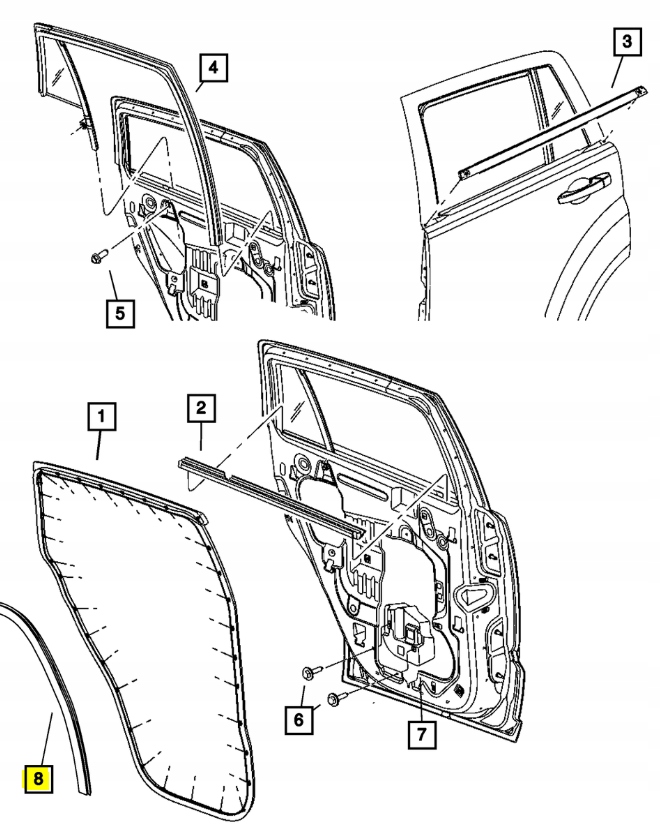 4
3
5
1
2
6
7
8