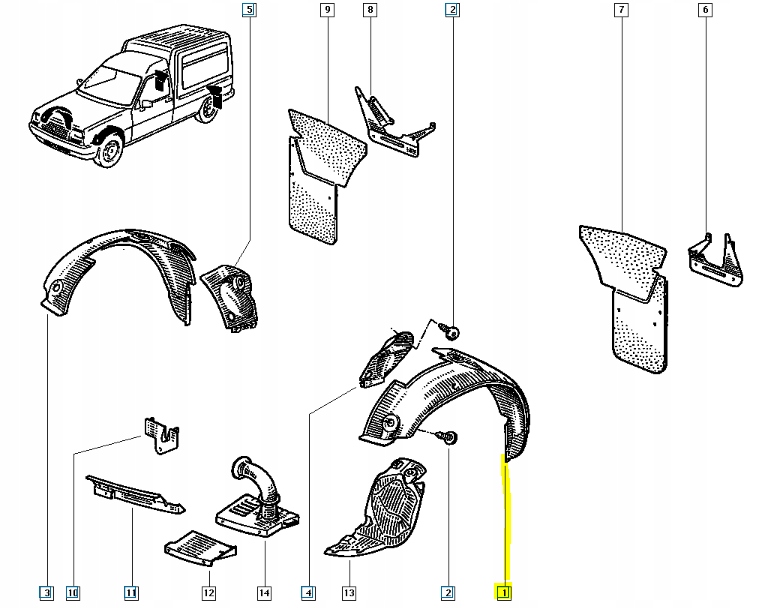 5
9
8
2
7
6
3
10
11
12
14
4
13
2
1