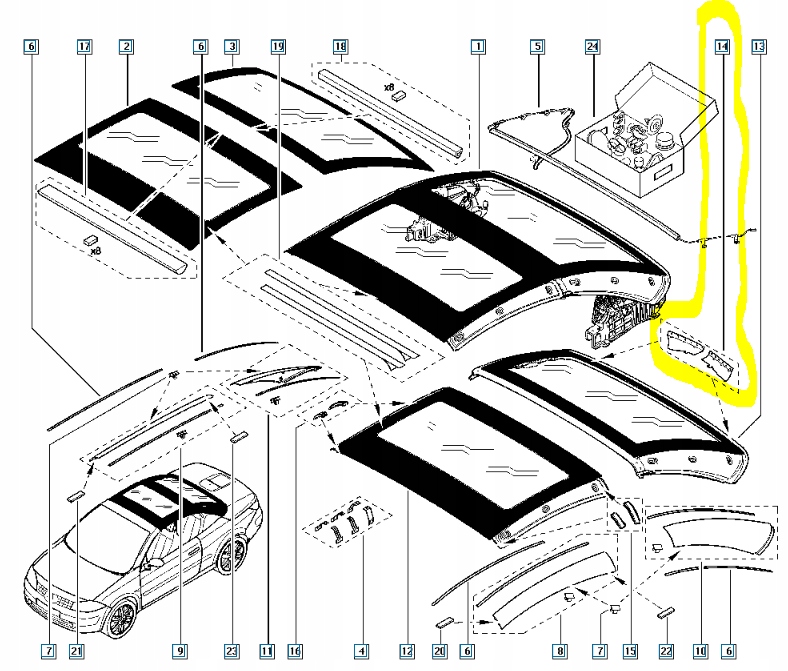 6 17 2 6 3 19 18 1 5 24 14 13

x8

x8

7 21 9 23 11 16 4 12 20 6 8 7 15 22 10 6