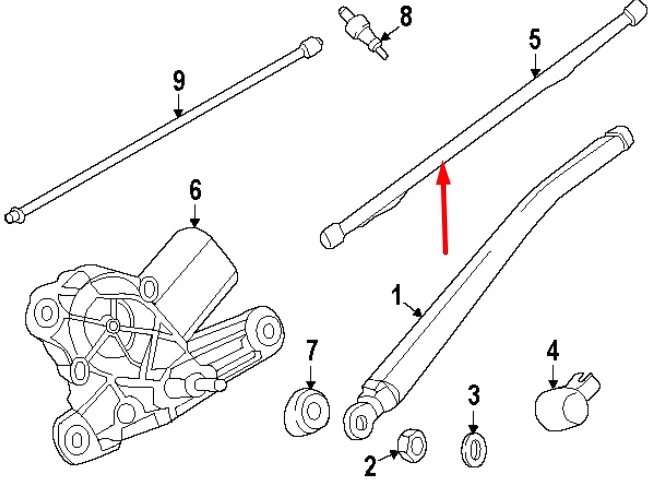 8
5
9
6
1
7
4
3
2