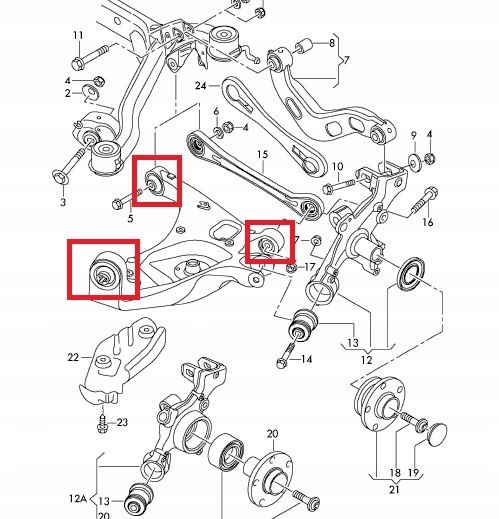 11
8
7
4
2
24
6
4
9
4
15
10
3
5
16
7
17
13
12
14
22
23
20
18
19
21
12A
13
20